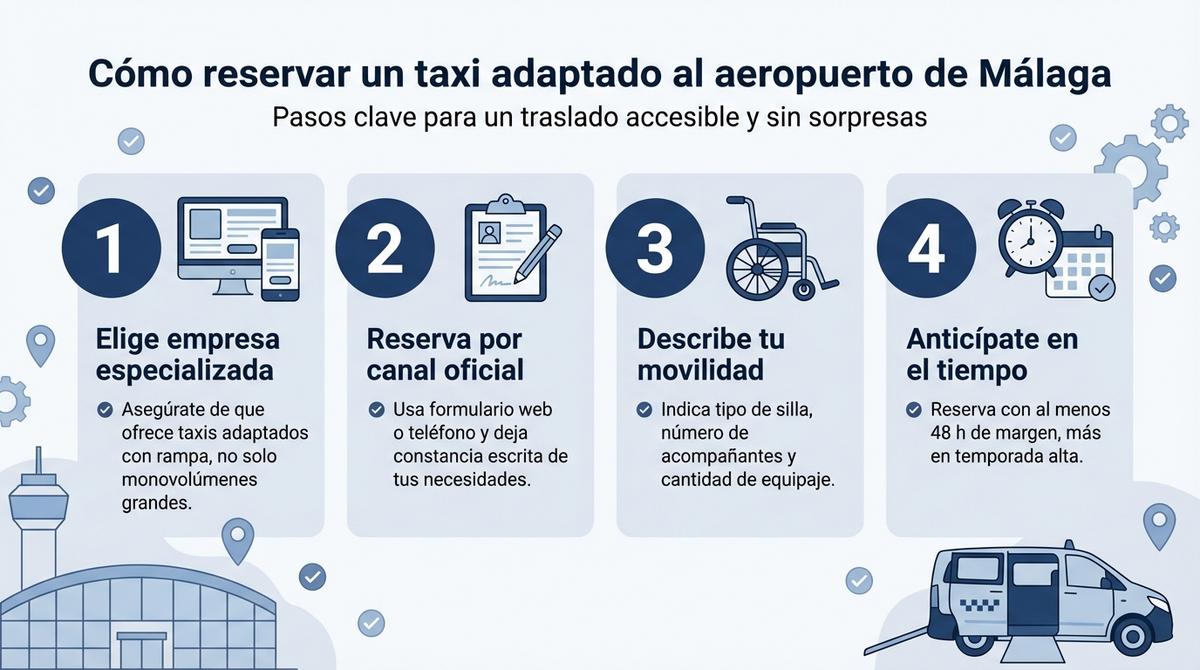 Cómo reservar un taxi adaptado al aeropuerto de Málaga

Pasos clave para un traslado accesible y sin sorpresas

1

Elige empresa especializada

Asegúrate de que ofrece taxis adaptados con rampa, no solo monovolúmenes grandes.

2

Reserva por canal oficial

Usa formulario web o teléfono y deja constancia escrita de tus necesidades.

3

Describe tu movilidad

Indica tipo de silla, número de acompañantes y cantidad de equipaje.

4

Anticípate en el tiempo

Reserva con al menos 48 h de margen, más en temporada alta.